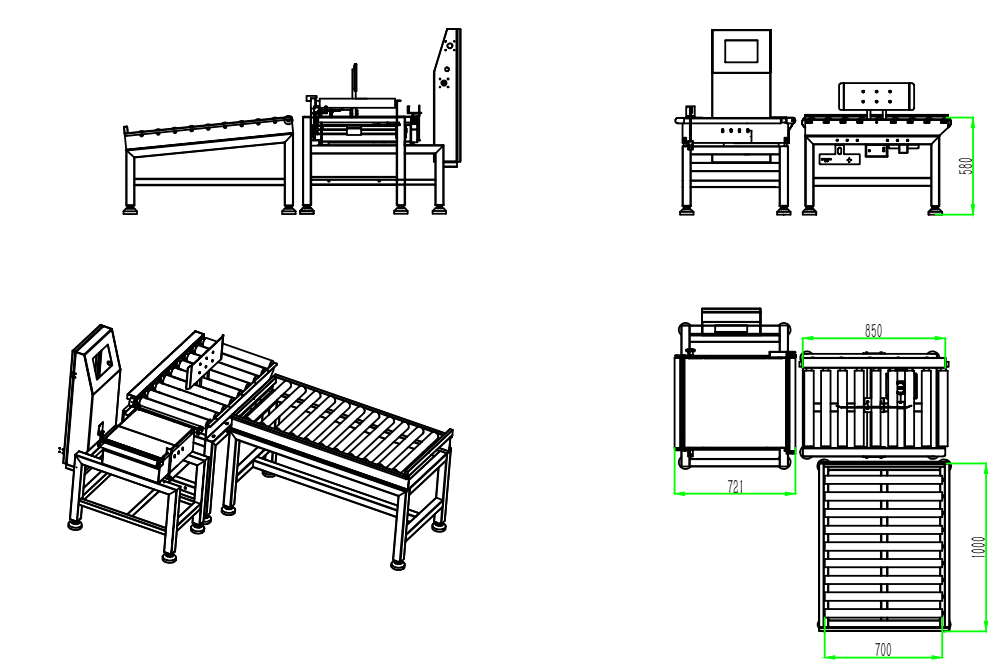 580

850

721

1000

700